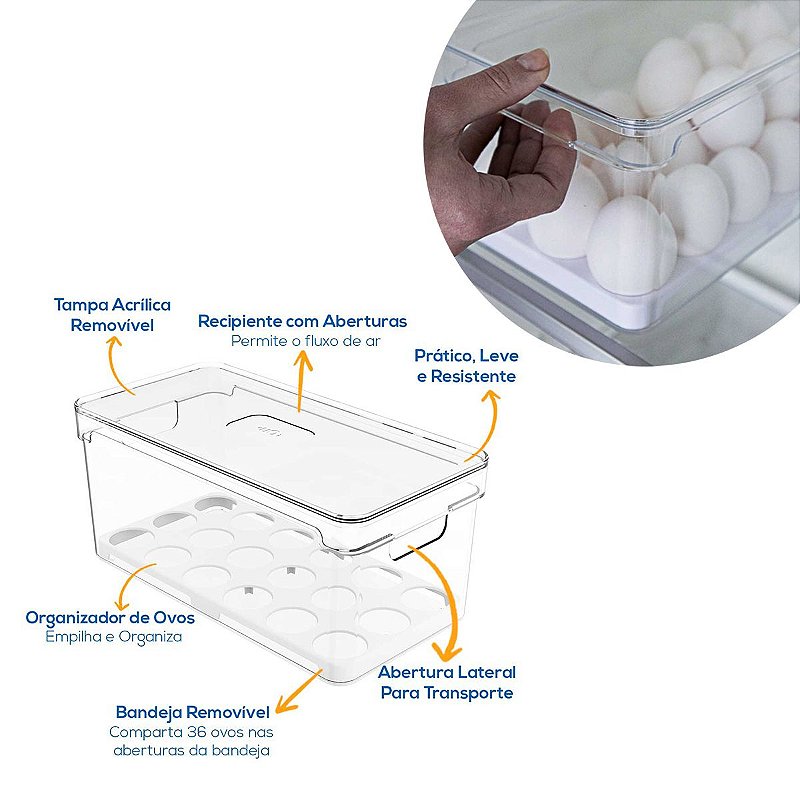 Tampa Acrílica Removível

Recipiente com Aberturas
Permite o fluxo de ar

Prático, Leve e Resistente

Organizador de Ovos
Empilha e Organiza

Abertura Lateral Para Transporte

Bandeja Removível
Comparta 36 ovos nas aberturas da bandeja