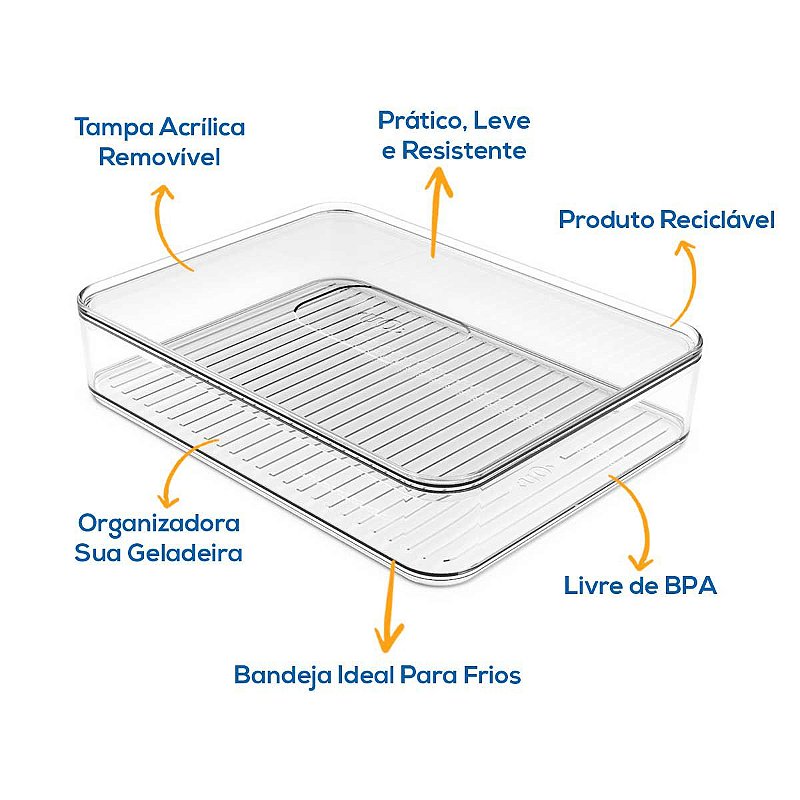 Tampa Acrílica Removível

Prático, Leve e Resistente

Produto Reciclável

Organizadora Sua Geladeira

Livre de BPA

Bandeja Ideal Para Frios